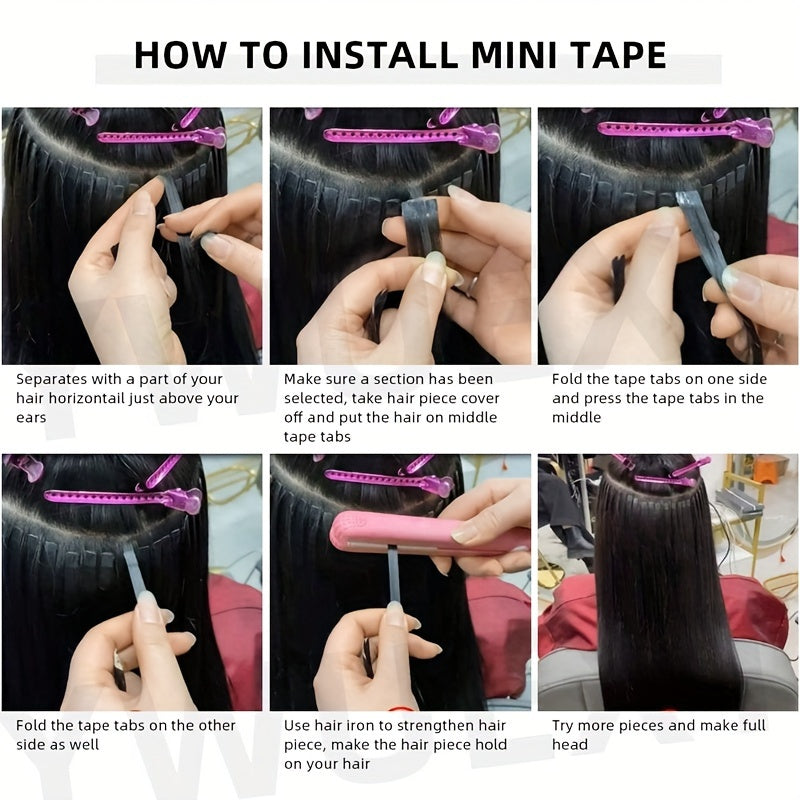 HOW TO INSTALL MINI TAPE

Separates with a part of your hair horizontail just above your ears

Make sure a section has been selected, take hair piece cover off and put the hair on middle tape tabs

Fold the tape tabs on one side and press the tape tabs in the middle

Fold the tape tabs on the other side as well

Use hair iron to strengthen hair piece, make the hair piece hold on your hair

Try more pieces and make full head